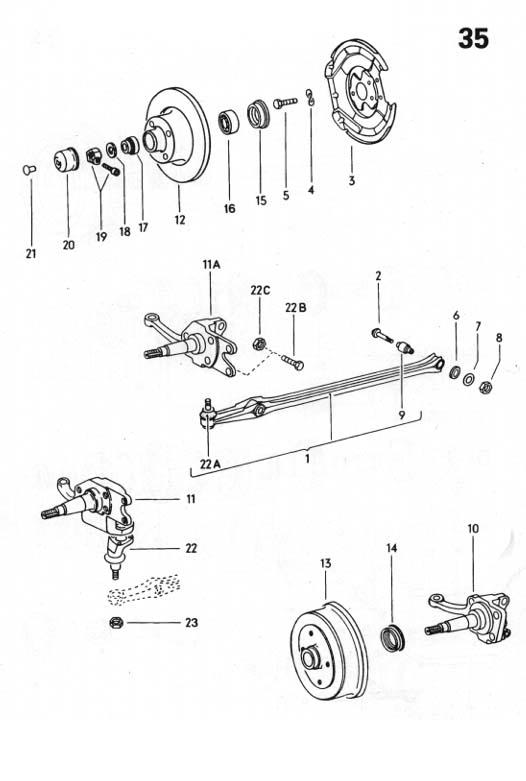 35

21
20
19
18
17
12
16
15
5
4
3

11A
22C
22B
2
6
7
8
9
22A
1

11
22
23

13
14
10